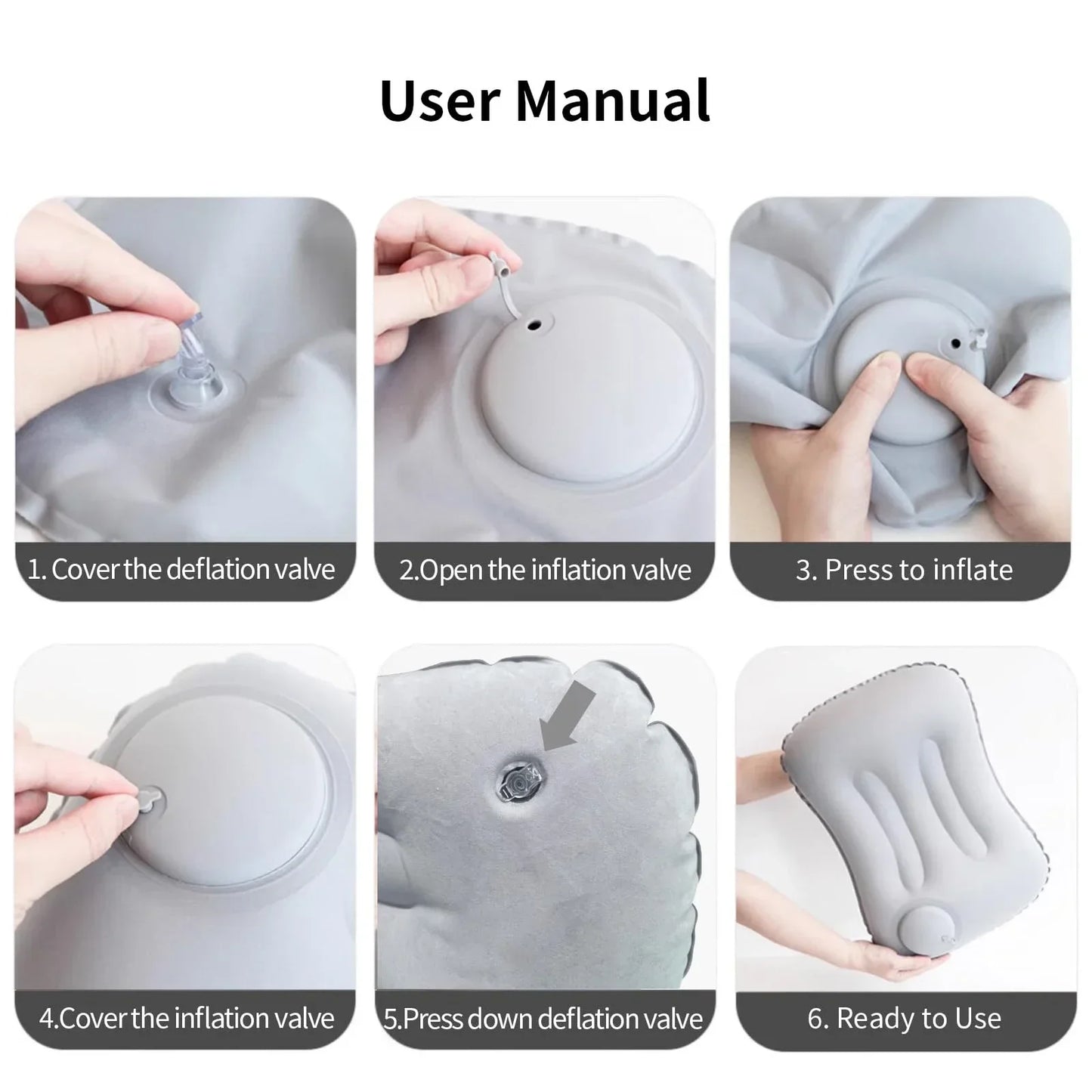 User Manual

1. Cover the deflation valve

2.Open the inflation valve

3. Press to inflate

4.Cover the inflation valve

5.Press down deflation valve

6. Ready to Use